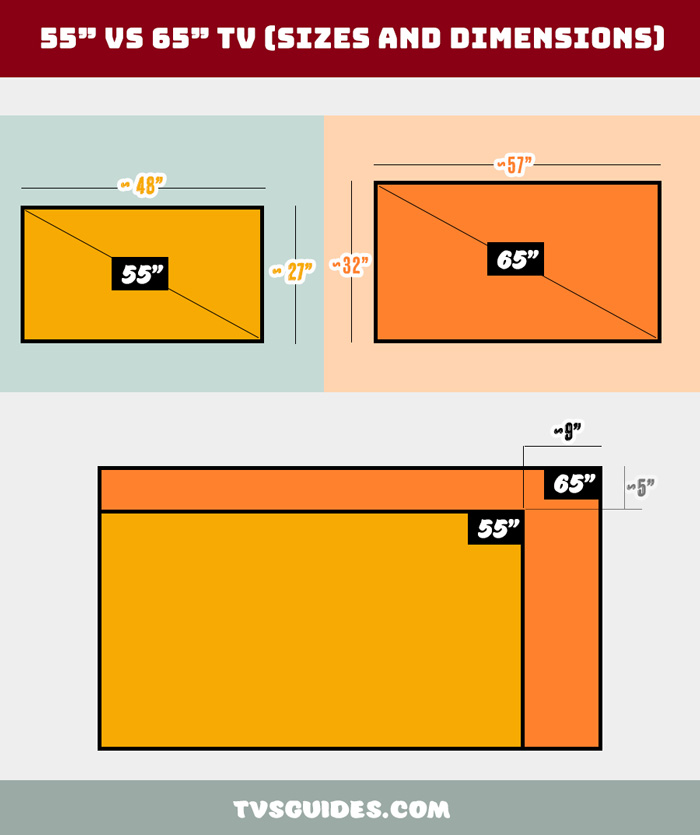 55” VS 65” TV (SIZES AND DIMENSIONS)

~ 48”

55”

~ 27”

~57”

~32”

65”

~9”

65”

~5”

55”

TVSGUIDES.COM